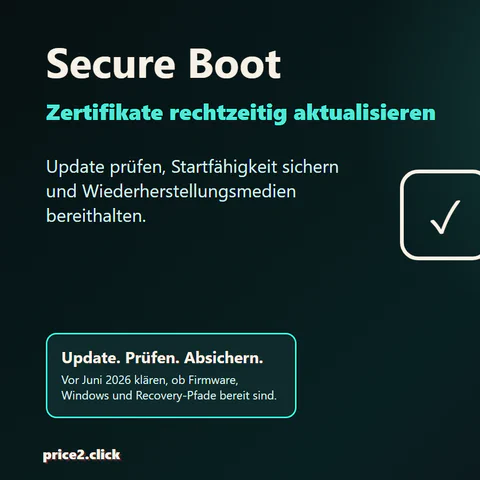 Secure Boot

Zertifikate rechtzeitig aktualisieren

Update prüfen, Startfähigkeit sichern und Wiederherstellungsmedien bereithalten.

✓

Update. Prüfen. Absichern.

Vor Juni 2026 klären, ob Firmware, Windows und Recovery-Pfade bereit sind.

price2.click